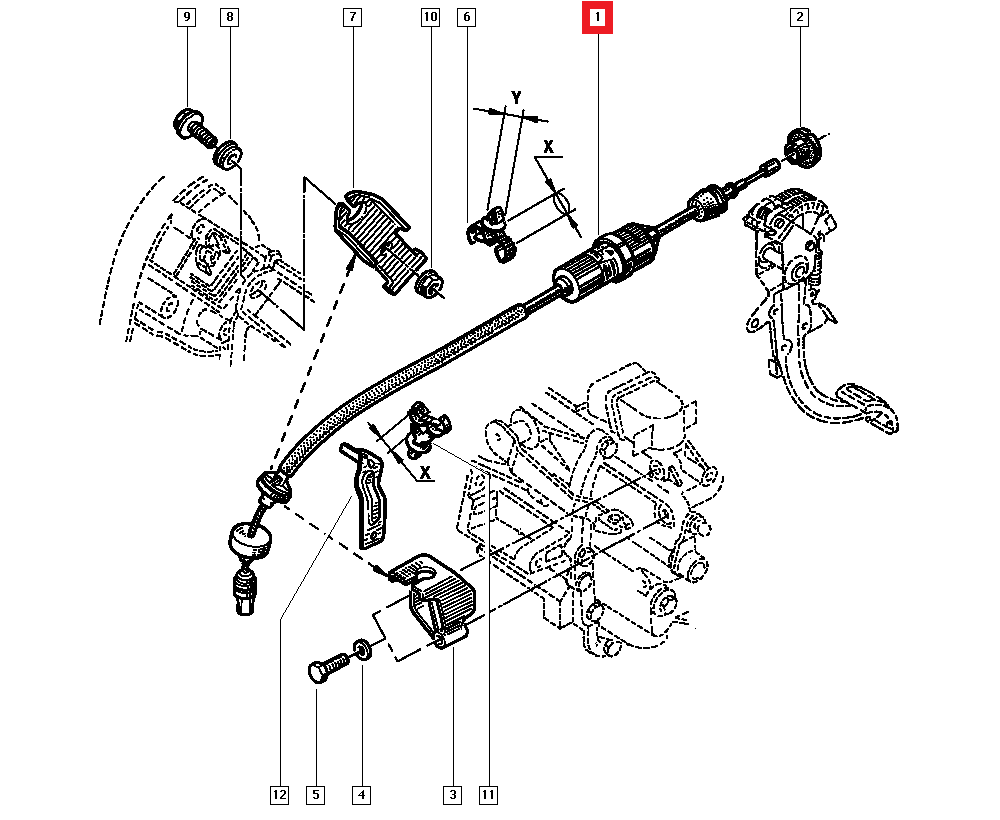 9
8
7
10
6
1
2
Y
X
X
12
5
4
3
11